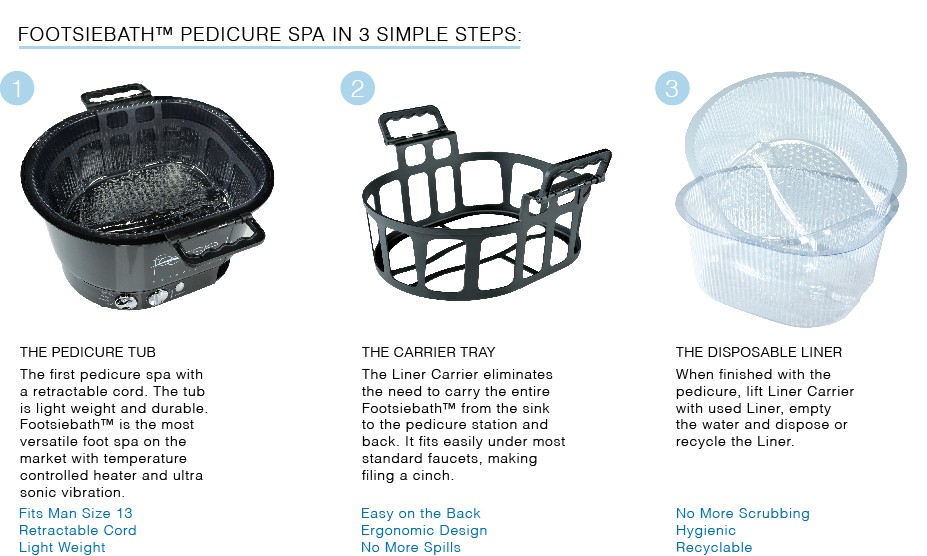 FOOTSIEBATH™ PEDICURE SPA IN 3 SIMPLE STEPS:

1

THE PEDICURE TUB

The first pedicure spa with a retractable cord. The tub is light weight and durable. Footsiebath™ is the most versatile foot spa on the market with temperature controlled heater and ultra sonic vibration.

Fits Man Size 13
Retractable Cord
Light Weight

2

THE CARRIER TRAY

The Liner Carrier eliminates the need to carry the entire Footsiebath™ from the sink to the pedicure station and back. It fits easily under most standard faucets, making filing a cinch.

Easy on the Back
Ergonomic Design
No More Spills

3

THE DISPOSABLE LINER

When finished with the pedicure, lift Liner Carrier with used Liner, empty the water and dispose or recycle the Liner.

No More Scrubbing
Hygienic
Recyclable